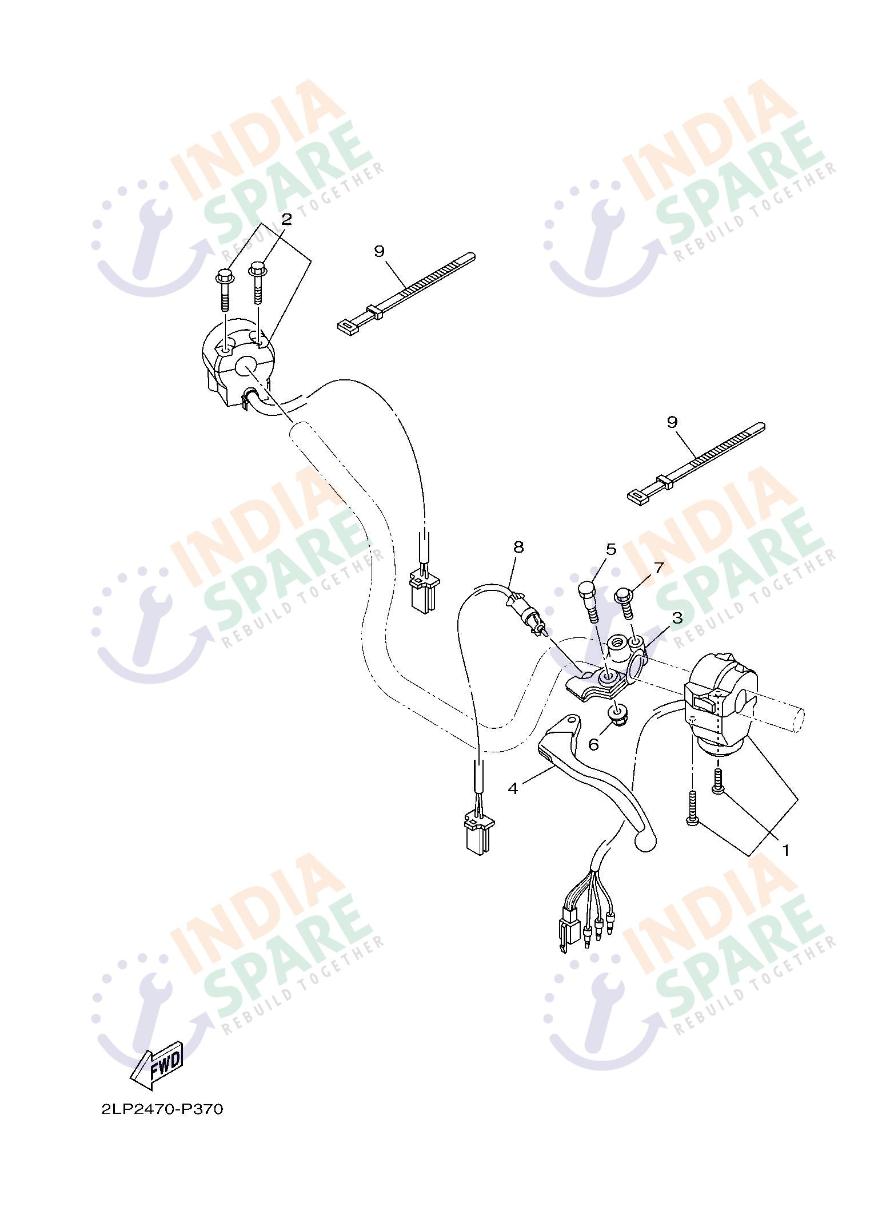 INDIA
SPARE
REBUILD TOGETHER

INDIA
SPARE
REBUILD TOGETHER

2

9

9

INDIA
SPARE
REBUILD TOGETHER

INDIA
SPARE
REBUILD TOGETHER

8

5

7

3

6

4

1

INDIA
SPARE
REBUILD TOGETHER

INDIA
SPARE
REBUILD TOGETHER

FWD

2LP2470-P370